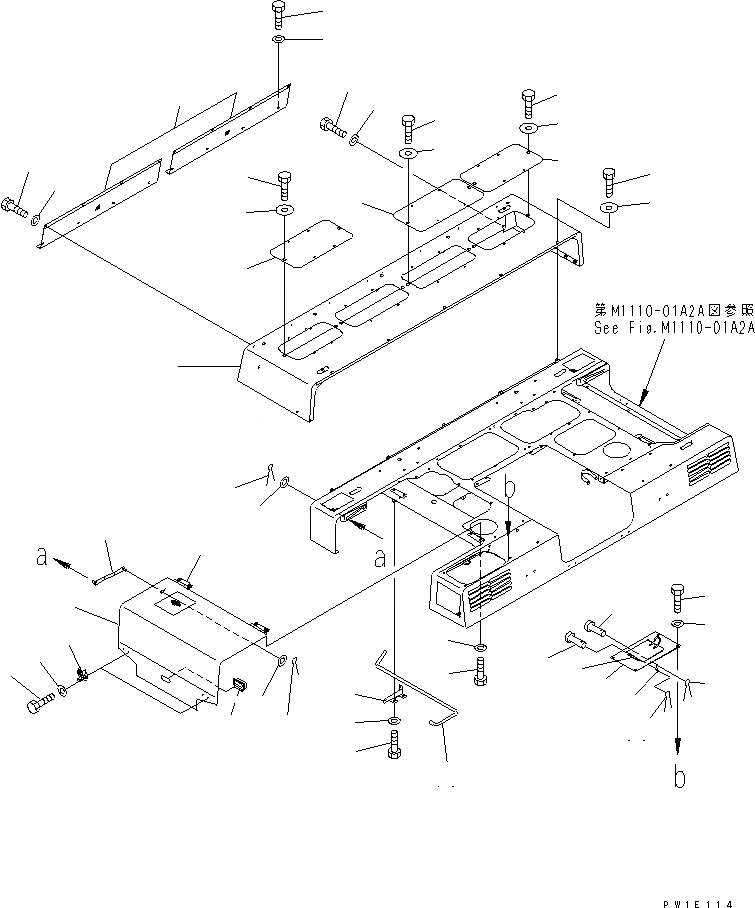 第M1110-01A2A図参照
See Fig.M1110-01A2A

b

a

a

b

PW1E114