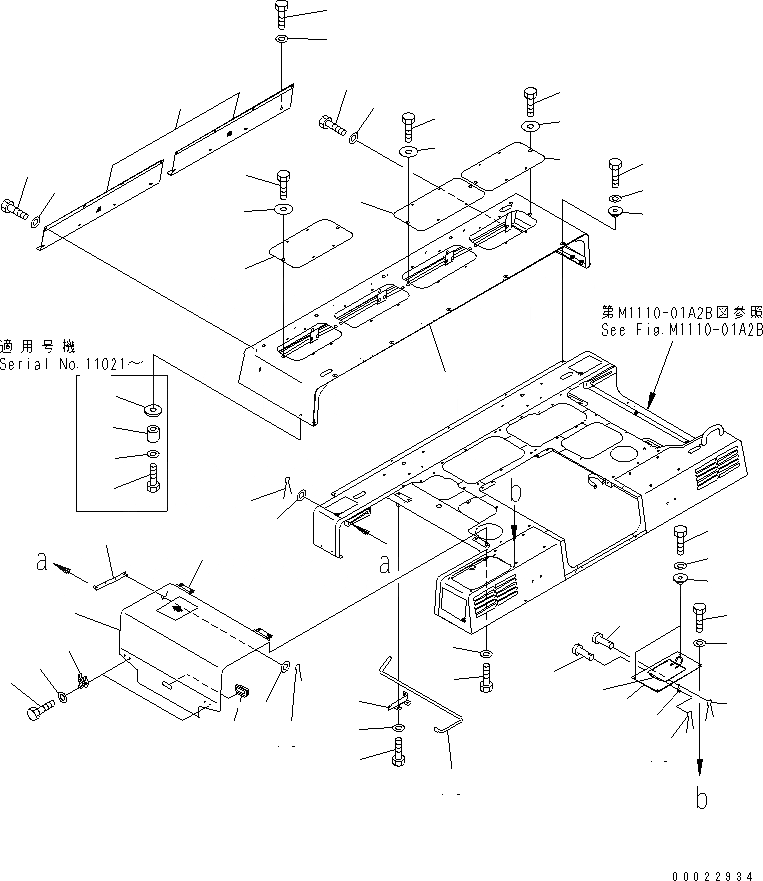 第M1110-01A2B図参照
See Fig.M1110-01A2B

適用号機
Serial No.11021～

a

a

b

b

00022934