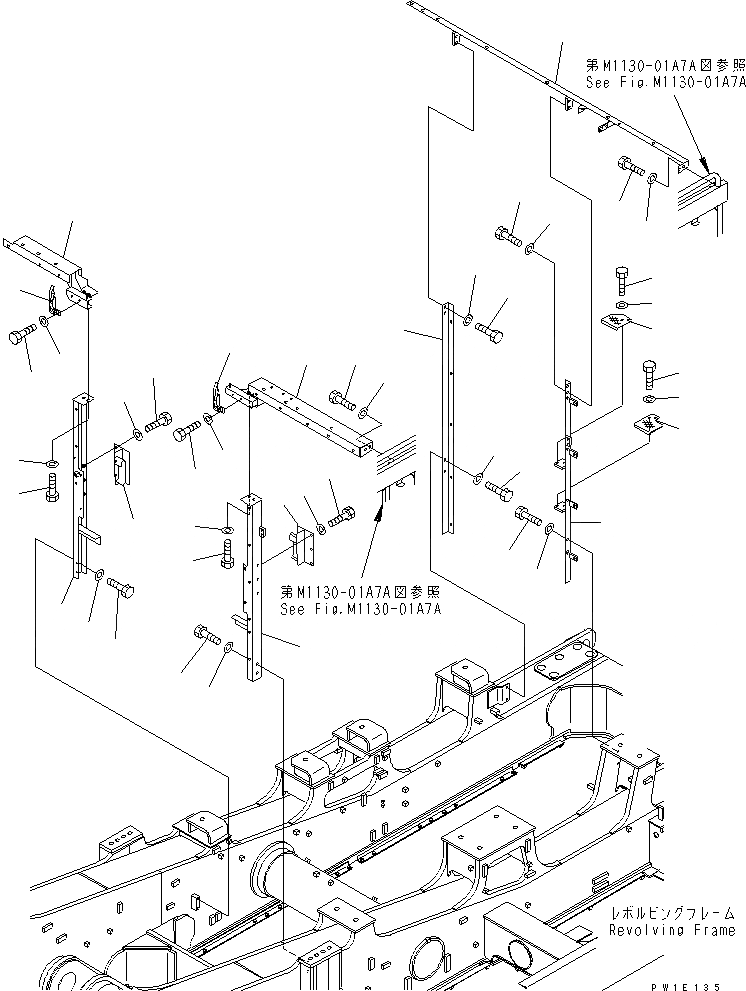 第M1130-01A7A図参照
See Fig.M1130-01A7A

第M1130-01A7A図参照
See Fig.M1130-01A7A

レボルビングフレーム
Revolving Frame

PW1E135