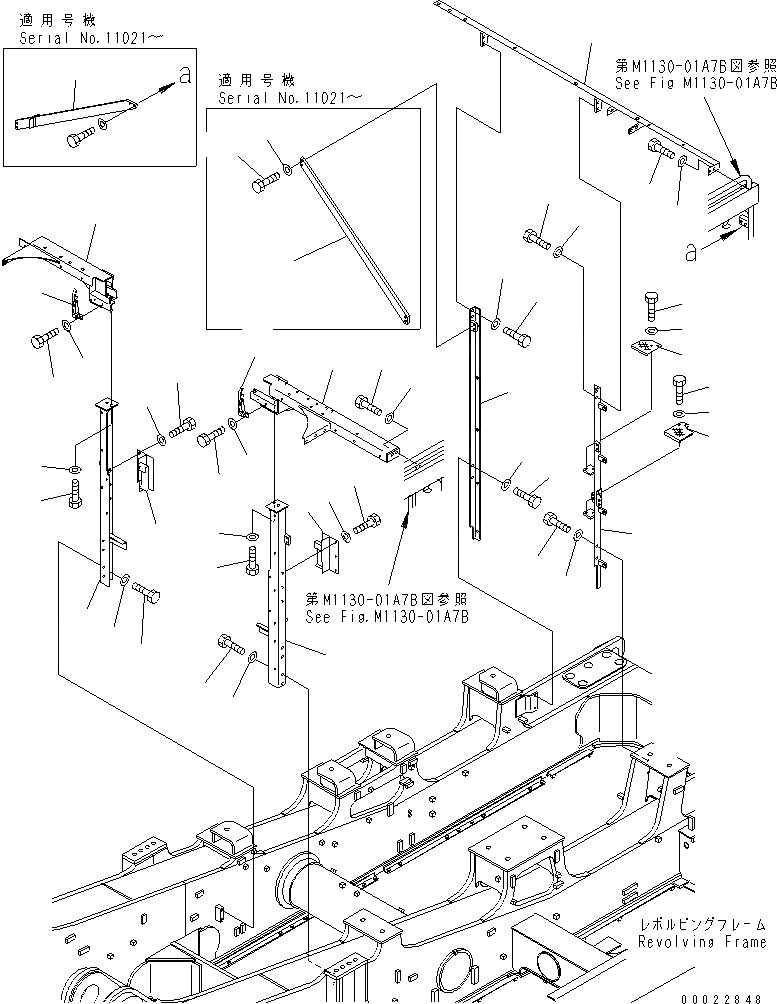 適用号機
Serial No.11021～

a

適用号機
Serial No.11021～

第M1130-01A7B図参照
See Fig M1130-01A7B

a

第M1130-01A7B図参照
See Fig.M1130-01A7B

レボルビングフレーム
Revolving Frame

00022848