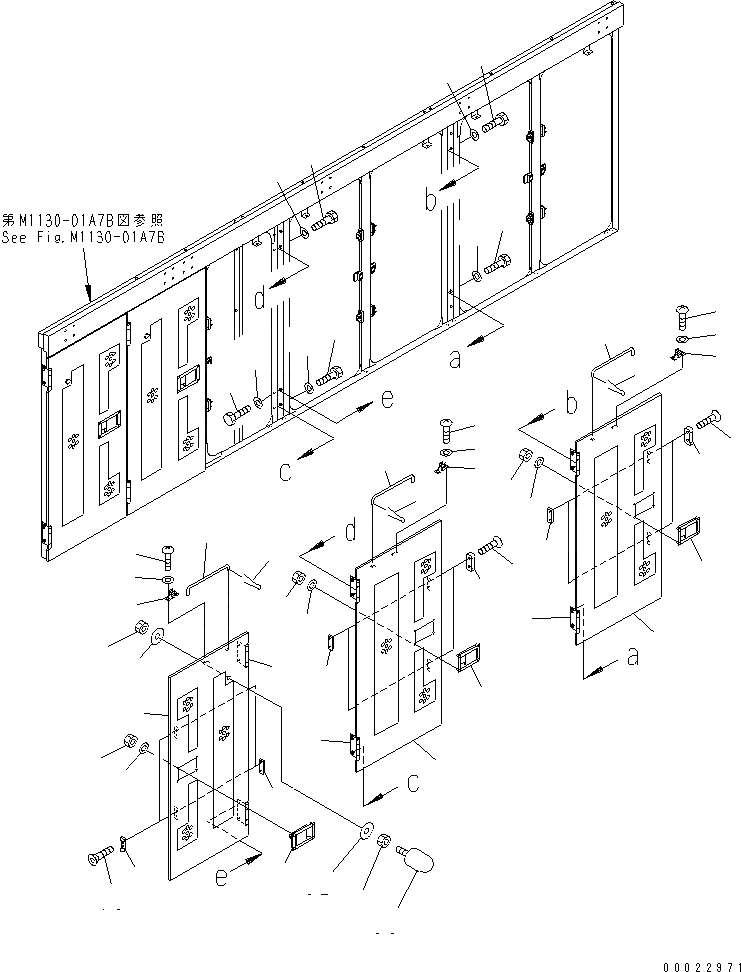 第M1130-01A7B図参照
See Fig.M1130-01A7B

b
d
a
e
c
b
d
a
c
e

00022971