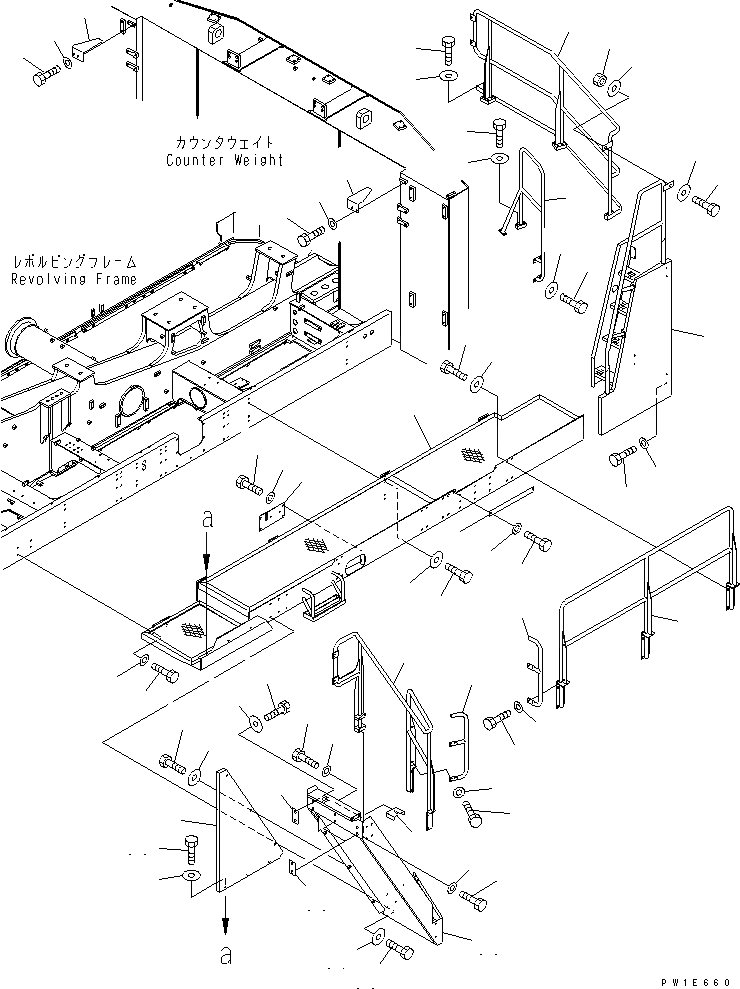 カウンタウェイト
Counter Weight

レボルビングフレーム
Revolving Frame

a

a

PW1E660