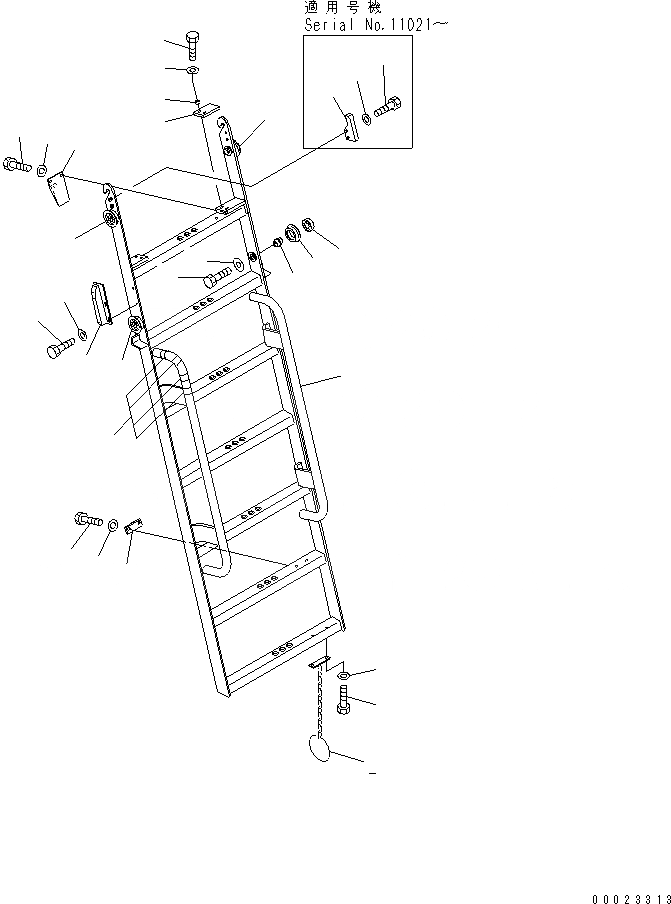 適用号機
Serial No.11021~

00023313