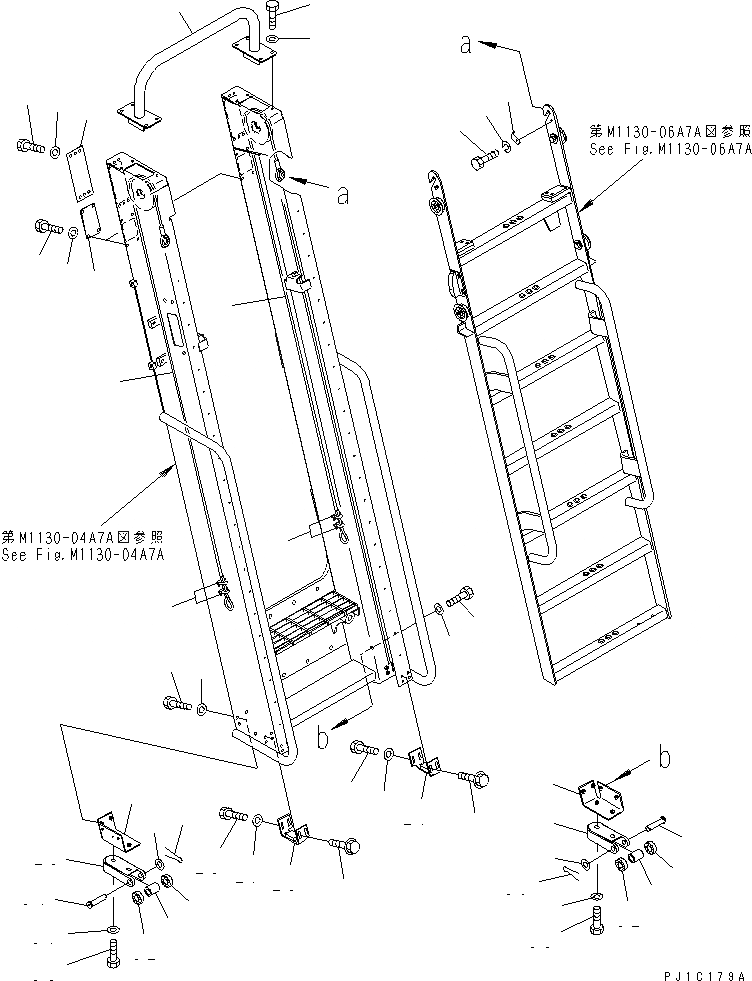 a

第M1130-06A7A図参照
See Fig.M1130-06A7A

a

第M1130-04A7A図参照
See Fig.M1130-04A7A

b

b

PJ1C179A