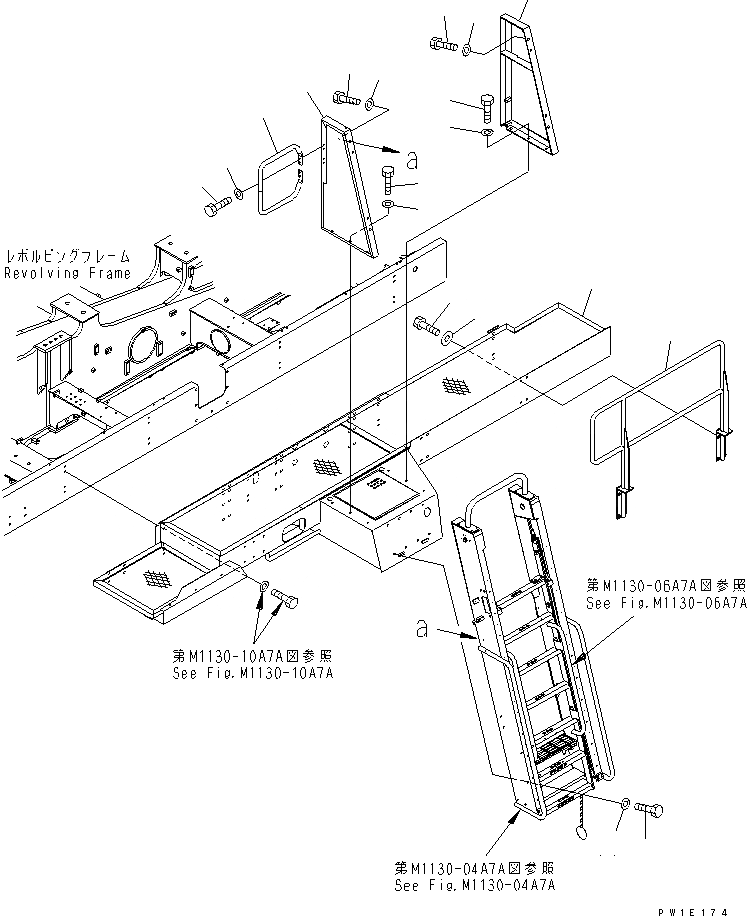 a

レボルビングフレーム
Revolving Frame

第M1130-06A7A図参照
See Fig.M1130-06A7A

a

第M1130-10A7A図参照
See Fig.M1130-10A7A

第M1130-04A7A図参照
See Fig.M1130-04A7A

PW1E174