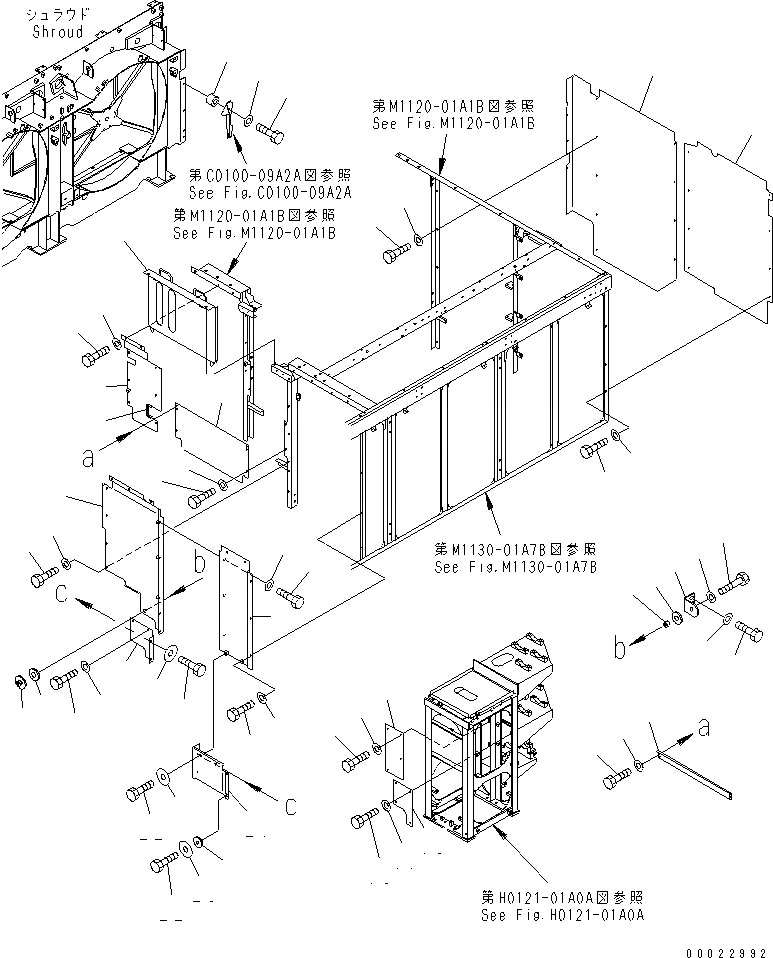 シュラウド
Shroud

第M1120-01A1B図参照
See Fig.M1120-01A1B

第C0100-09A2A図参照
See Fig.C0100-09A2A

第M1120-01A1B図参照
See Fig.M1120-01A1B

a

b

c

第M1130-01A7B図参照
See Fig.M1130-01A7B

b

a

c

第H0121-01A0A図参照
See Fig.H0121-01A0A

00022992