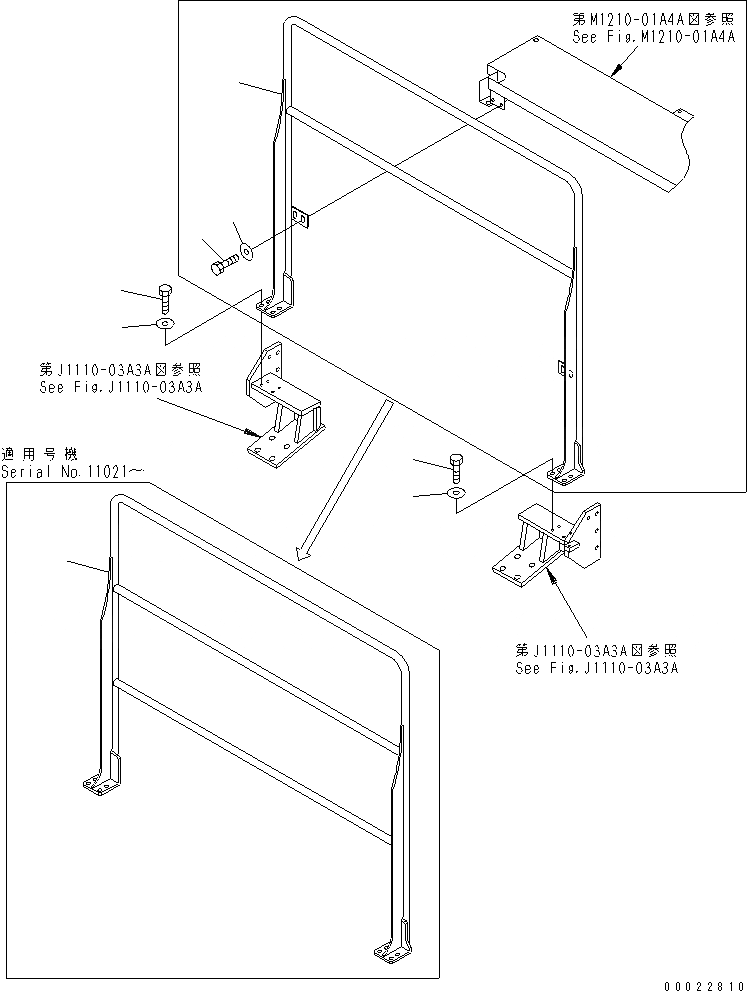 第M1210-01A4A図参照
See Fig.M1210-01A4A

第J1110-03A3A図参照
See Fig.J1110-03A3A

適用号機
Serial No.11021~

第J1110-03A3A図参照
See Fig.J1110-03A3A

00022810