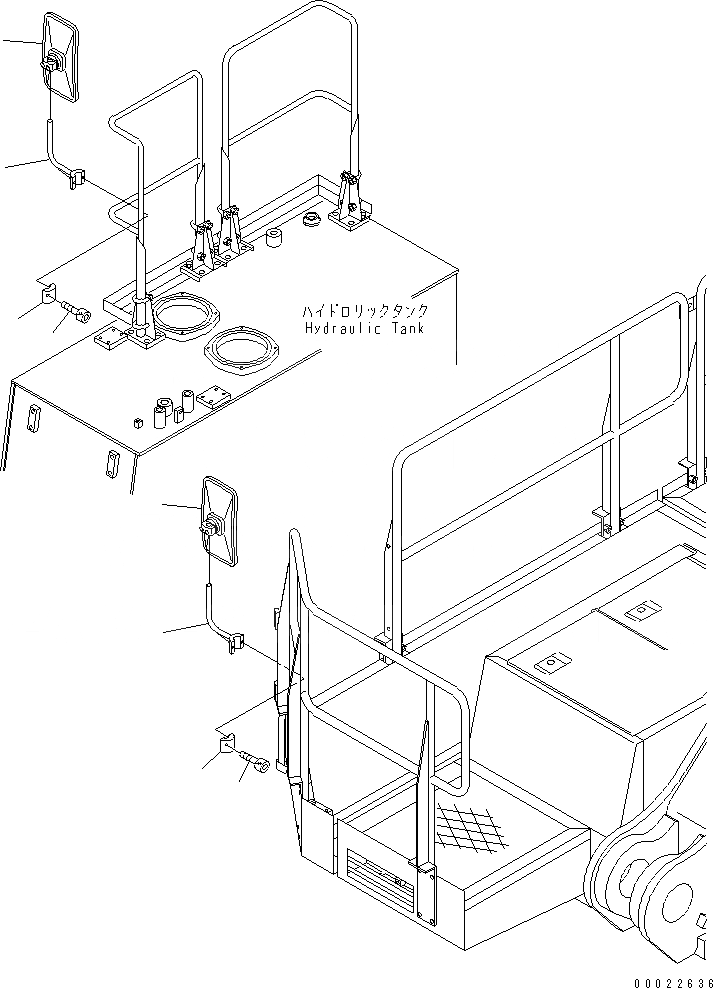 ハイドロリックタンク
Hydraulic Tank

00022636