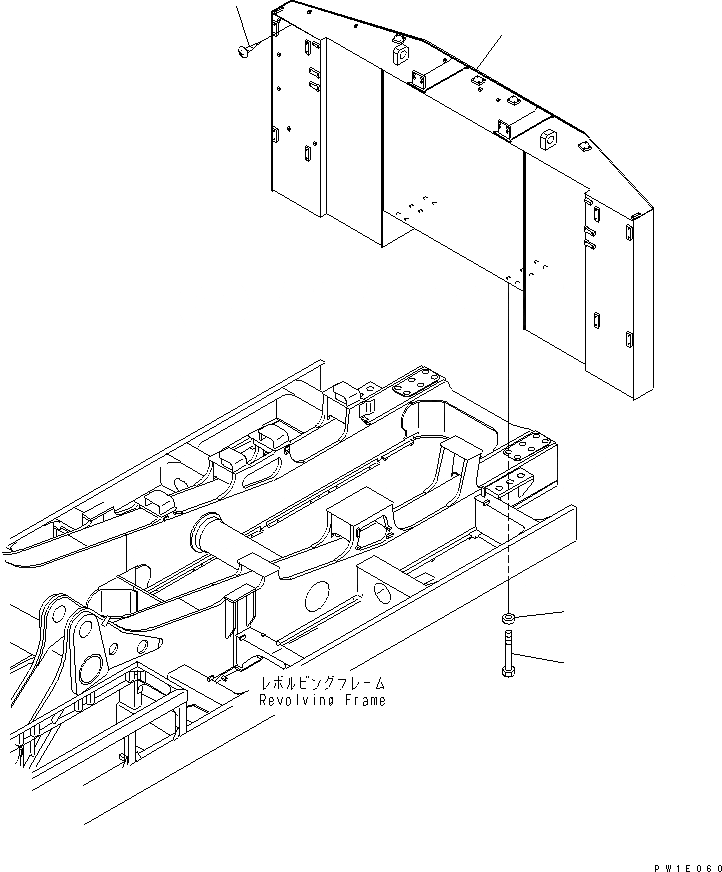 レボルビングフレーム
Revolving Frame

PW1E060