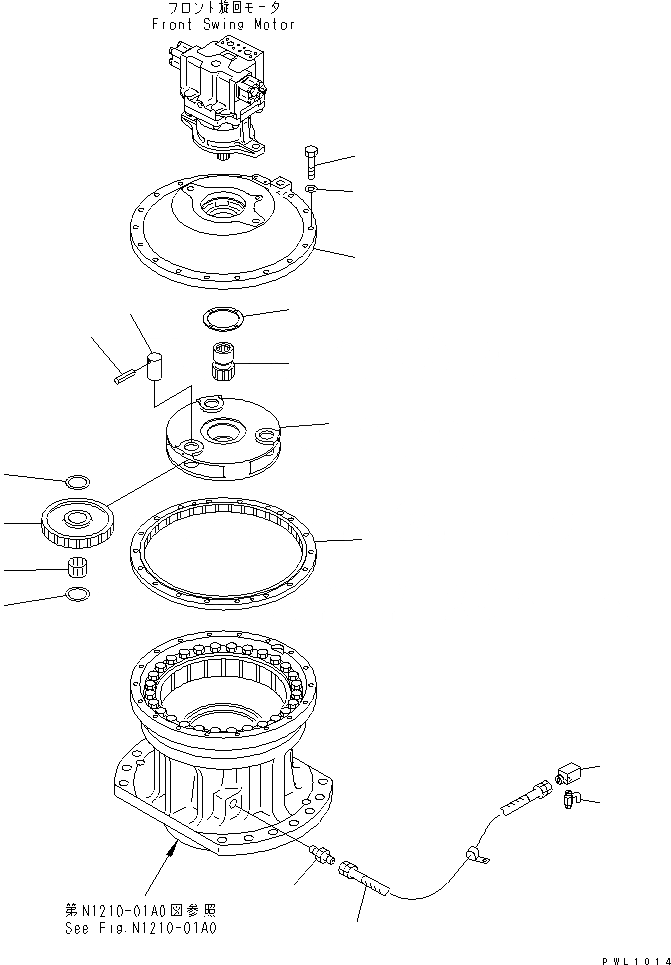 フロント旋回モータ
Front Swing Motor

第N1210-01A0図参照
See Fig.N1210-01A0

PWL1014