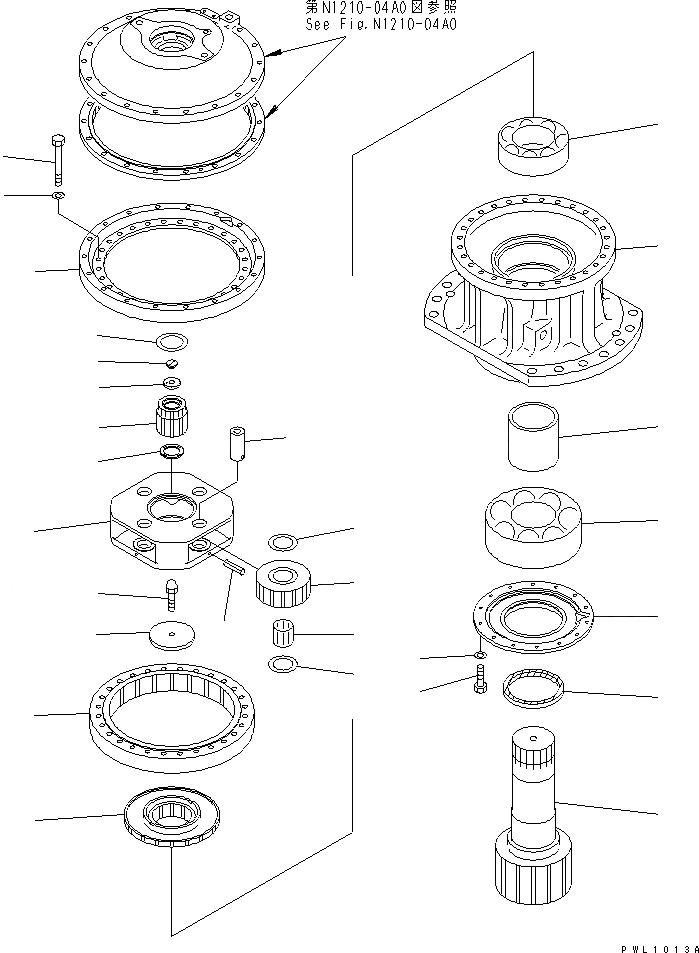 第N1210-04A0図参照
See Fig.N1210-04A0

PWL1013A