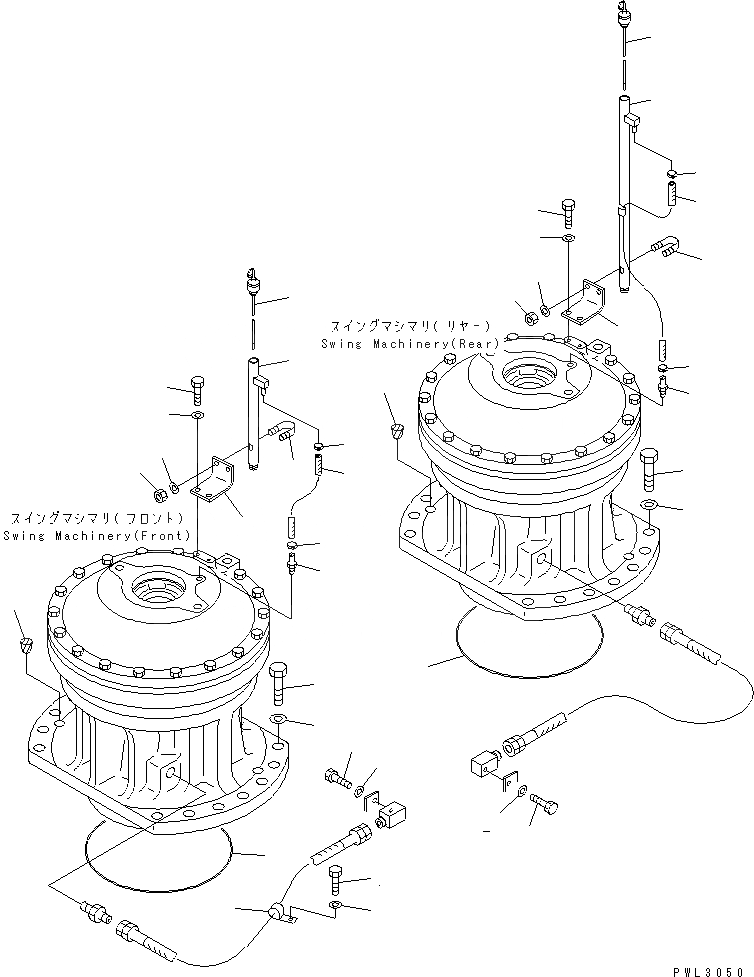 スイングマシマリ(リヤー)
Swing Machinery(Rear)

スイングマシマリ(フロント)
Swing Machinery(Front)

PWL3050