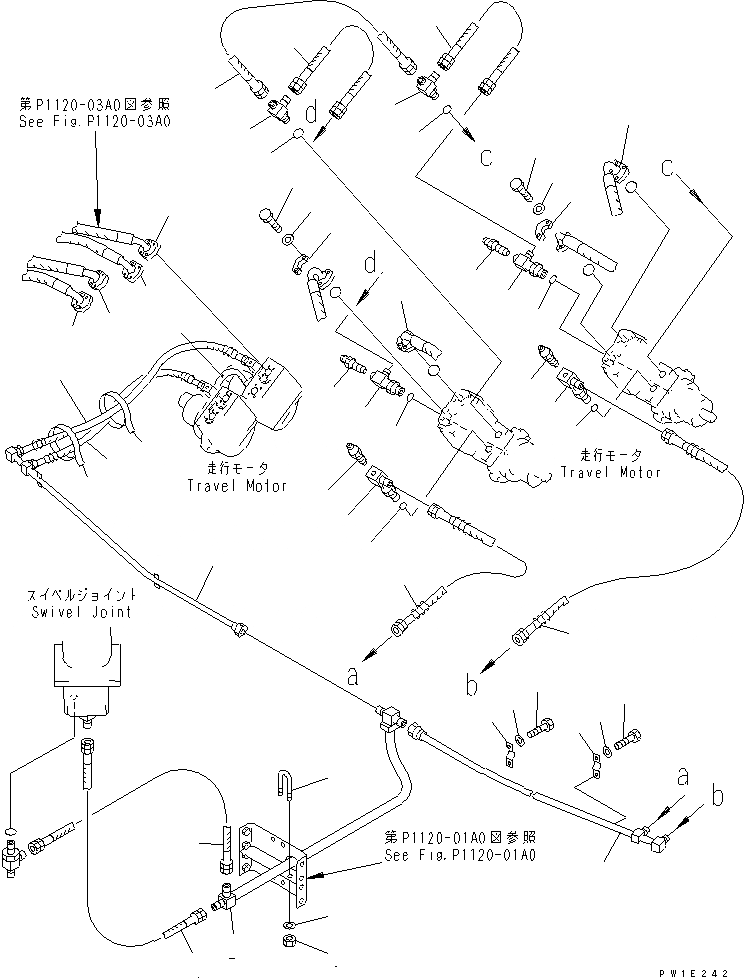 第P1120-03A0図参照
See Fig.P1120-03A0

d

c

c

d

走行モータ
Travel Motor

走行モータ
Travel Motor

スイベルジョイント
Swivel Joint

a

b

a

b

第P1120-01A0図参照
See Fig.P1120-01A0

PW1E242