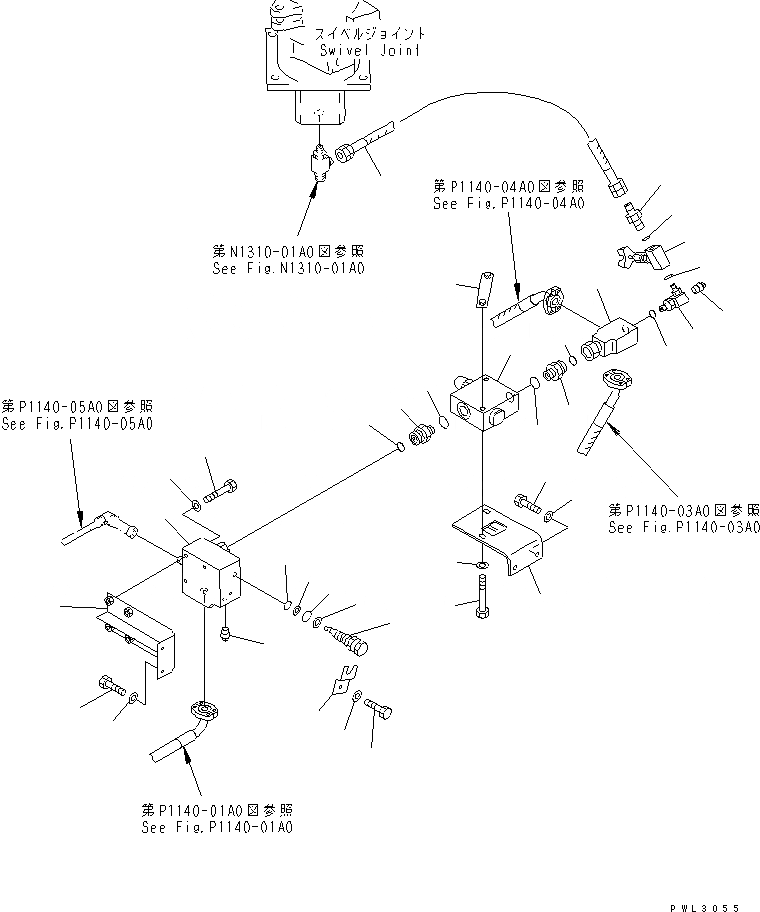 スイベルジョイント
Swivel Joint

第P1140-04A0図参照
See Fig.P1140-04A0

第N1310-01A0図参照
See Fig.N1310-01A0

第P1140-05A0図参照
See Fig.P1140-05A0

第P1140-03A0図参照
See Fig.P1140-03A0

第P1140-01A0図参照
See Fig.P1140-01A0

PWL3055