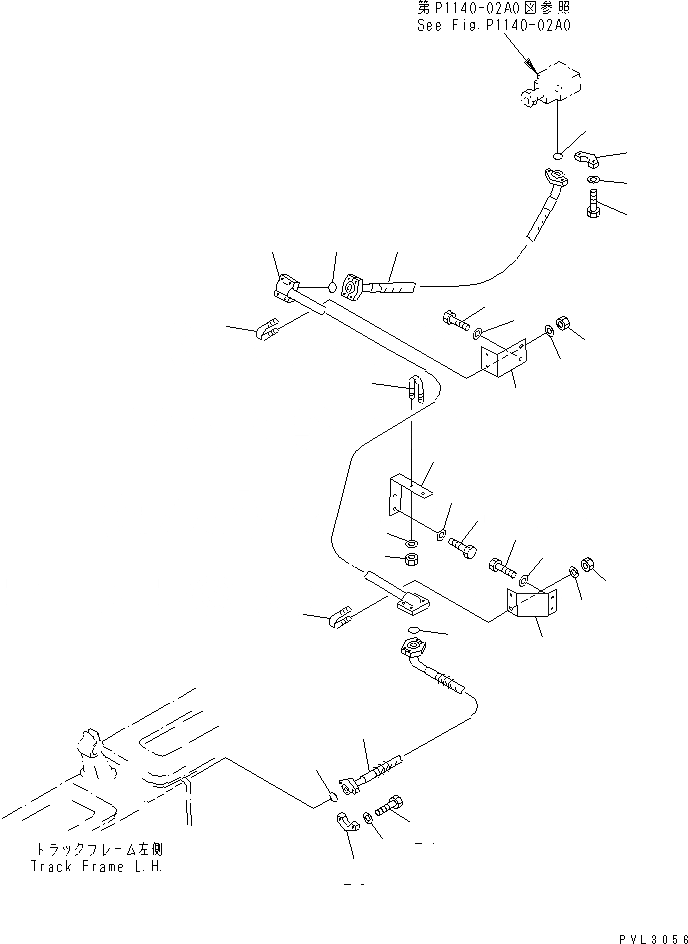 第P1140-02A0図参照
See Fig.P1140-02A0

トラックフレーム左側
Track Frame L.H.

PVL3056