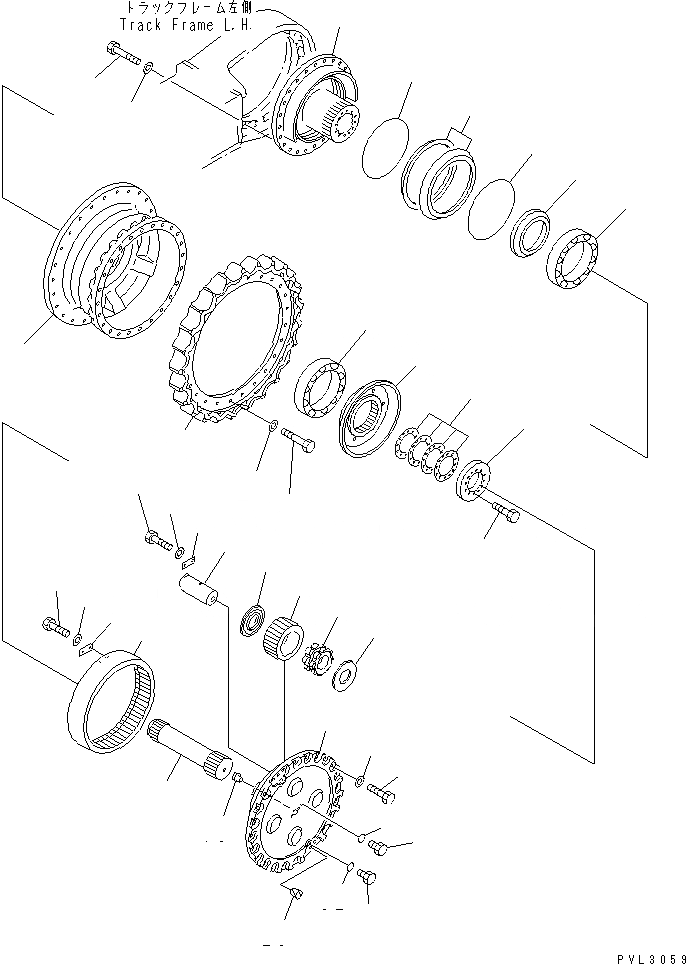 トラックフレーム左側
Track Frame L.H.

PVL3059