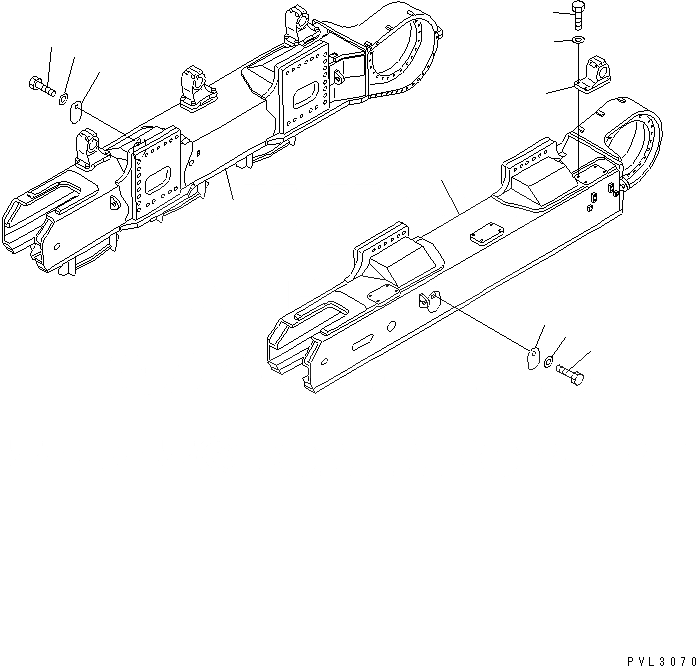 PVL3070