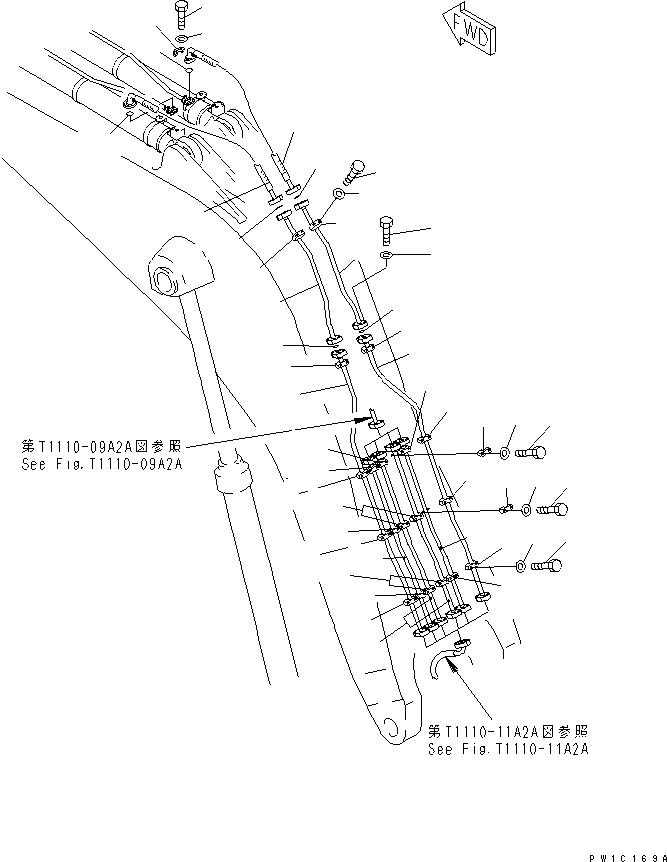 FWD

第T1110-09A2A図参照
See Fig.T1110-09A2A

第T1110-11A2A図参照
See Fig.T1110-11A2A

PW1C169A