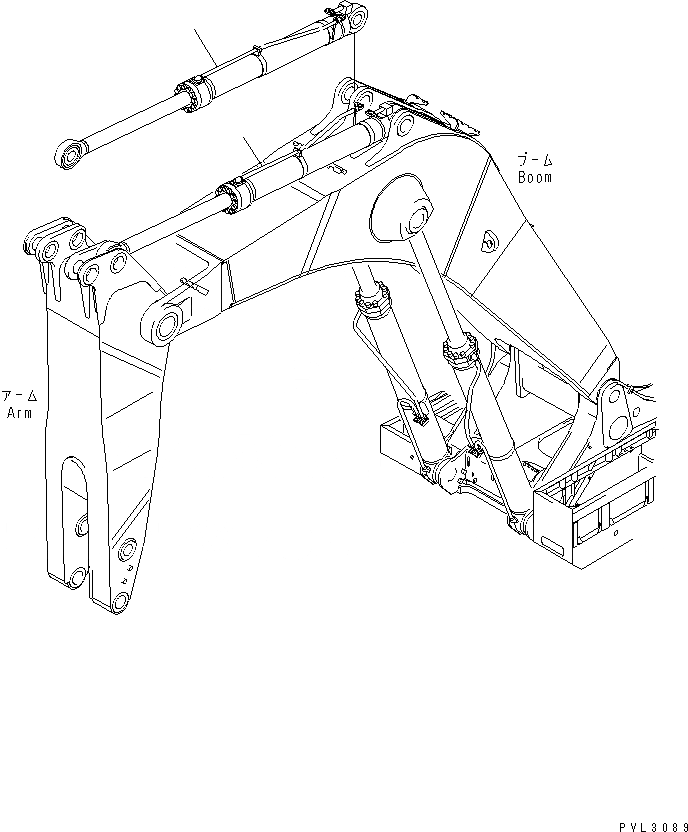 ブーム
Boom

アーム
Arm

PVL3089