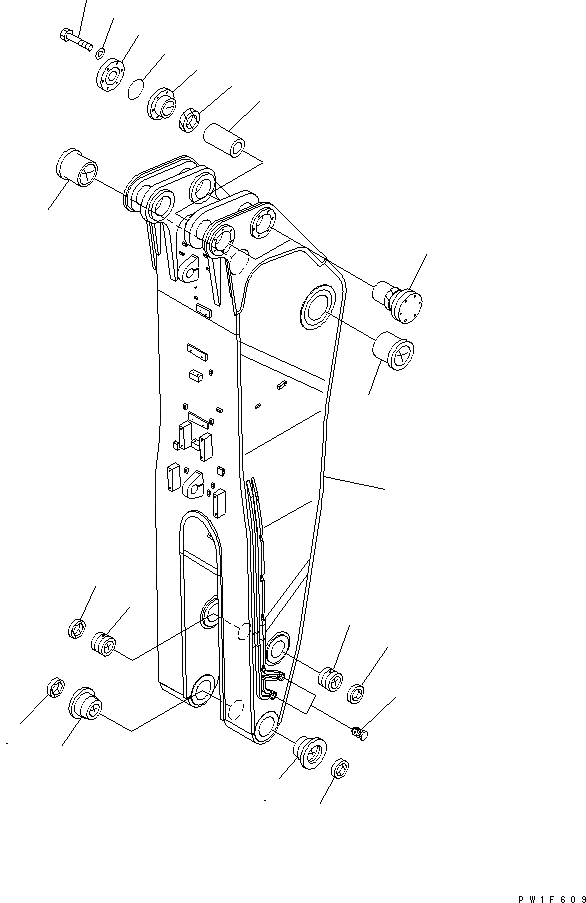 PW1F609