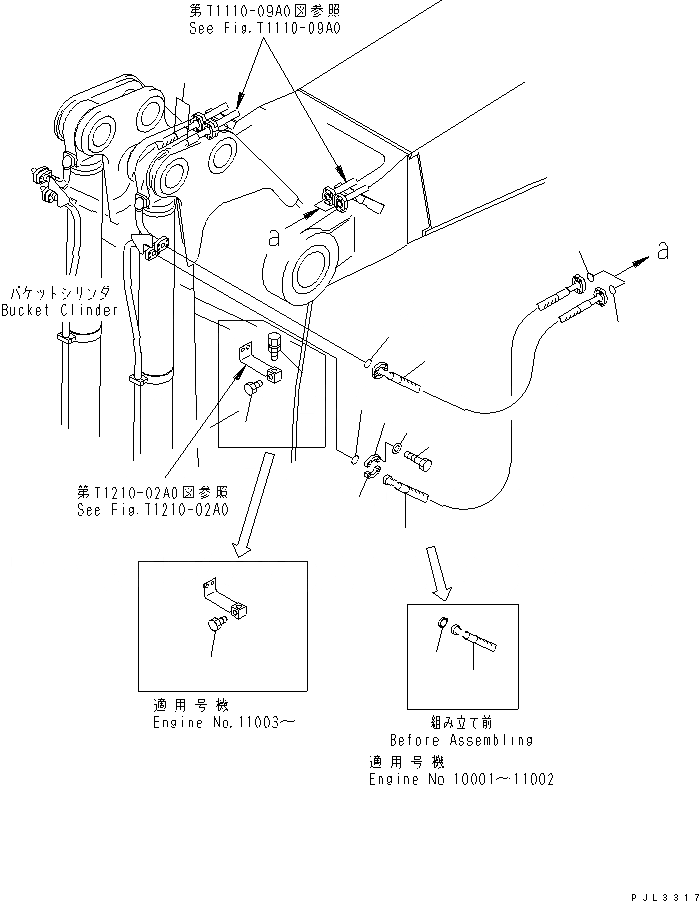 第T1110-09A0図参照
See Fig.T1110-09A0

a

a

バケットシリンダ
Bucket Clinder

第T1210-02A0図参照
See Fig.T1210-02A0

適用号機
Engine No.11003～

組み立て前
Before Assembling
適用号機
Engine No 10001～11002

PJL3317