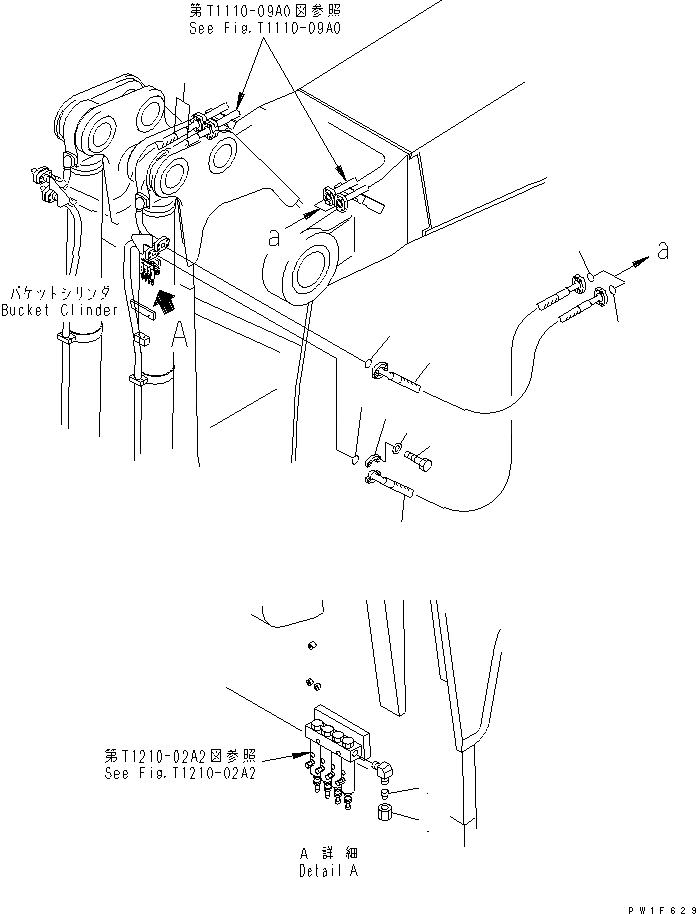 第T1110-09A0図参照
See Fig.T1110-09A0

a

a

バケットシリンダ
Bucket Clinder

A

第T1210-02A2図参照
See Fig.T1210-02A2

A 詳細
Detail A

PW1F629