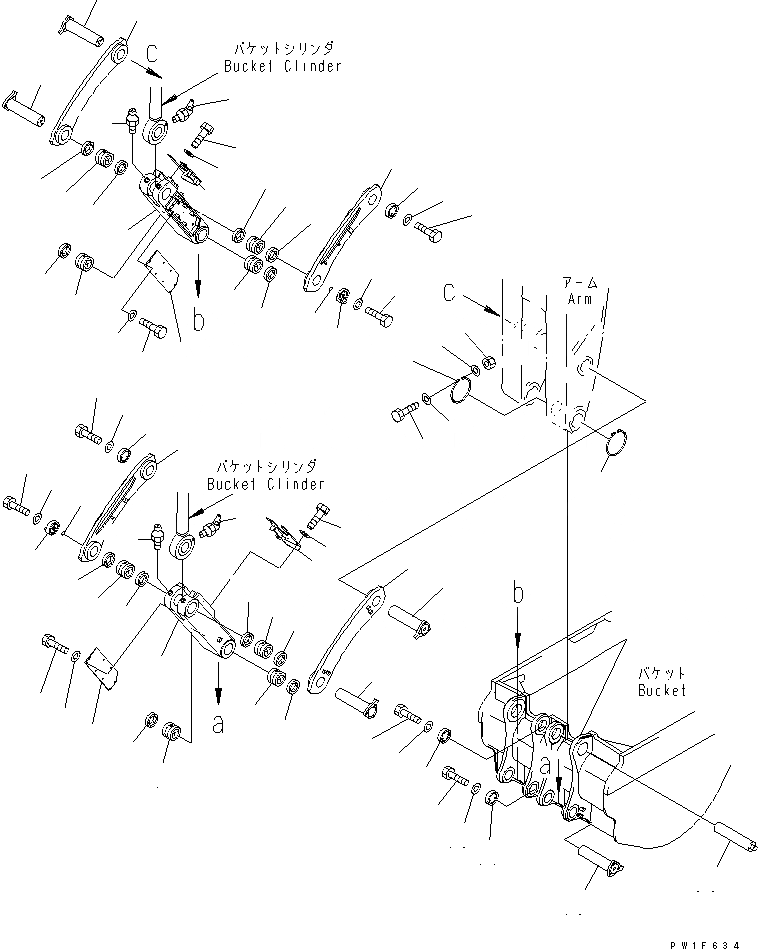 C
バケットシリンダ
Bucket Clinder

b

C
アーム
Arm

バケットシリンダ
Bucket Clinder

a

b

バケット
Bucket

a

PW1F634