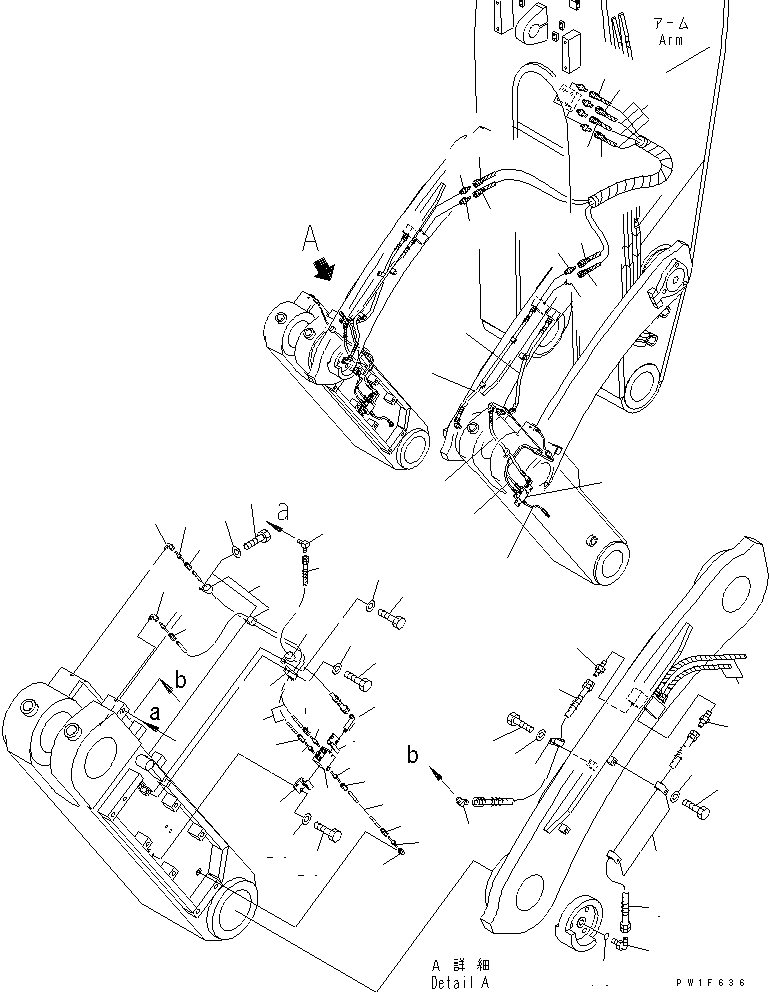 アーム
Arm

A

a

b

a

b

A 詳細
Detail A

PW1F636