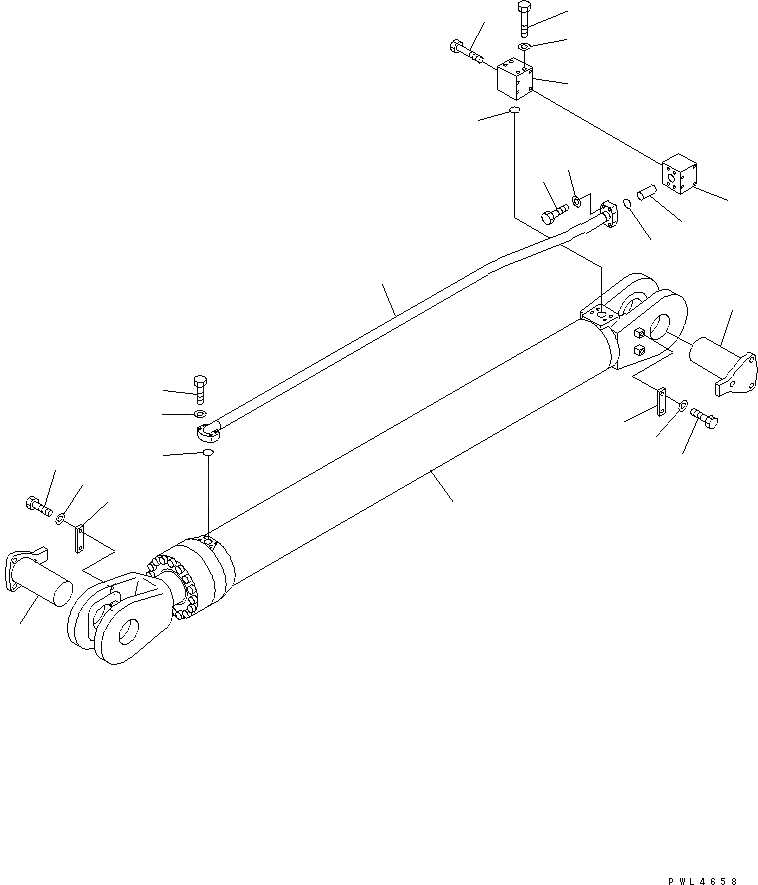 PWL4658