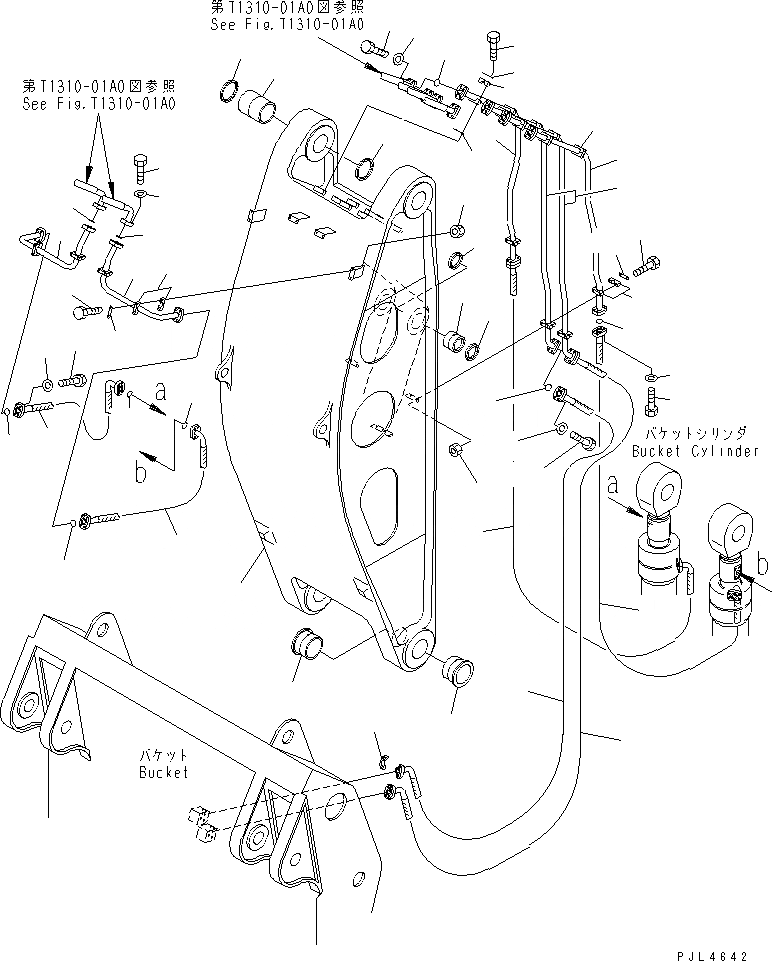 第T1310-01A0図参照
See Fig.T1310-01A0

第T1310-01A0図参照
See Fig.T1310-01A0

a

b

バケットシリンダ
Bucket Cylinder

a

b

バケット
Bucket

PJL4642