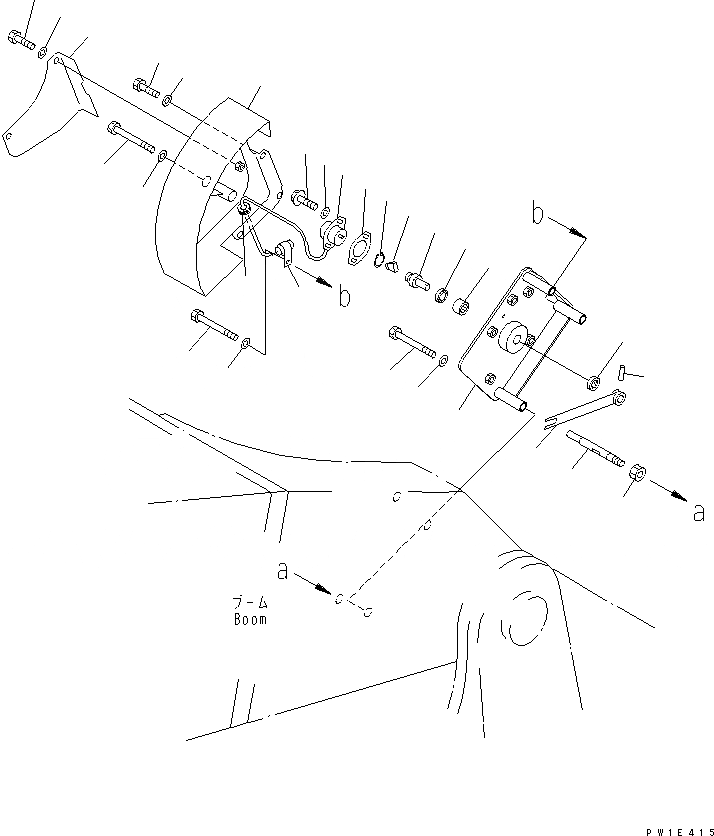 b

b

a

a

ブーム
Boom

PW1E415