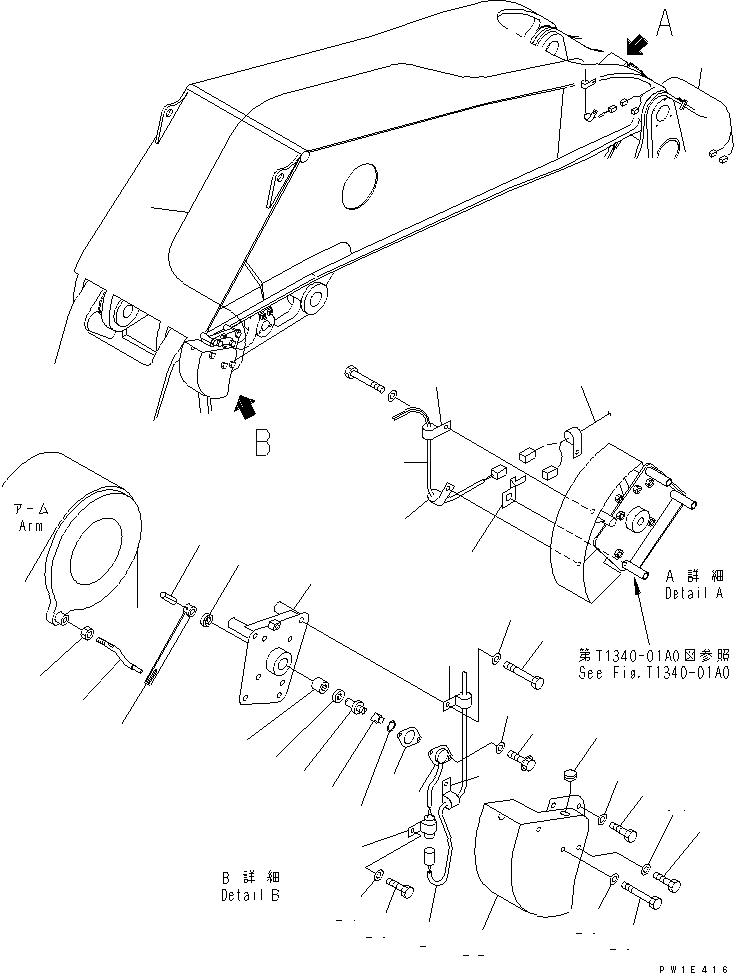 A

B

アーム
Arm

A 詳細
Detail A

第T1340-01A0図参照
See Fig.T1340-01A0

B 詳細
Detail B

PW1E416