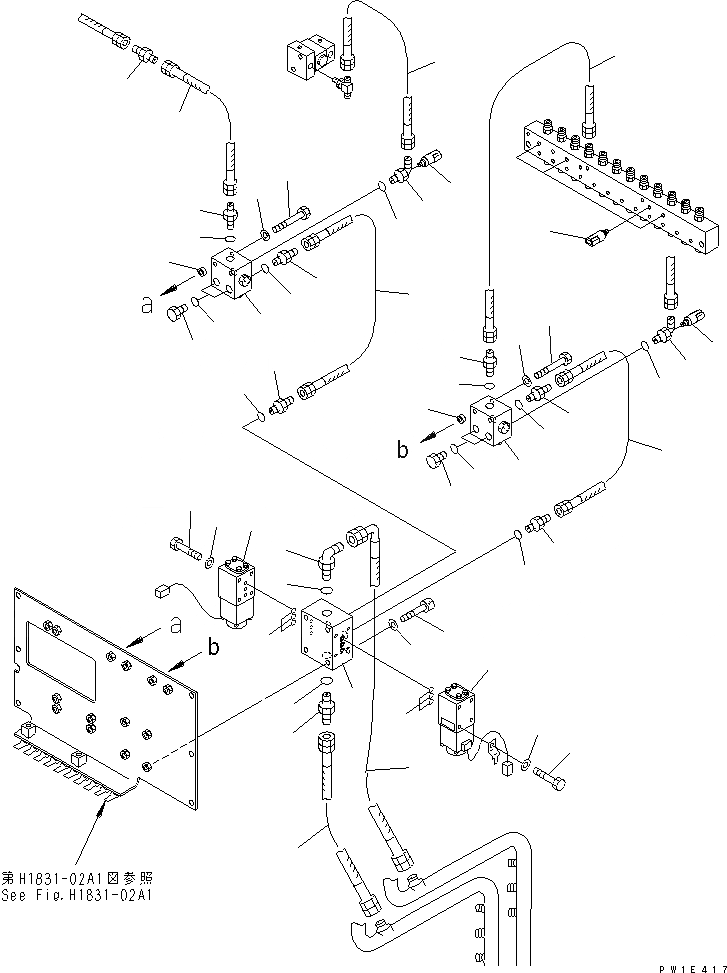 a

b

a

b

第H1831-02A1図参照
See Fig.H1831-02A1

PW1E417