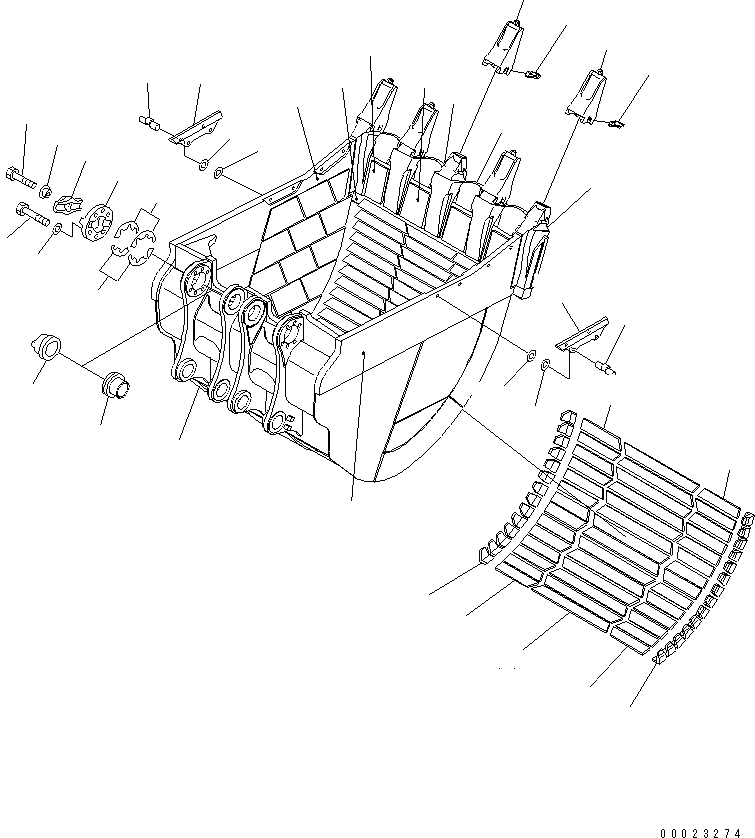 00023274