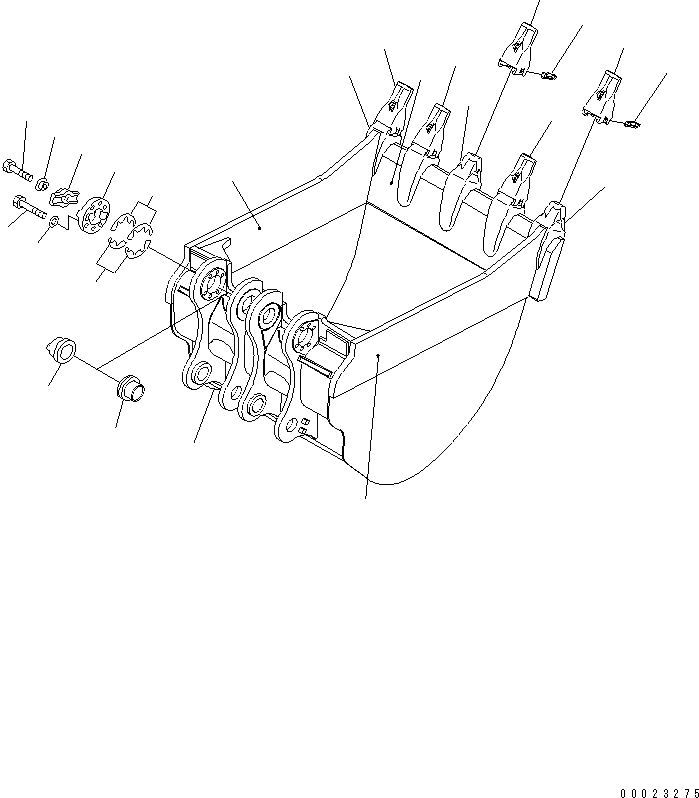 00023275