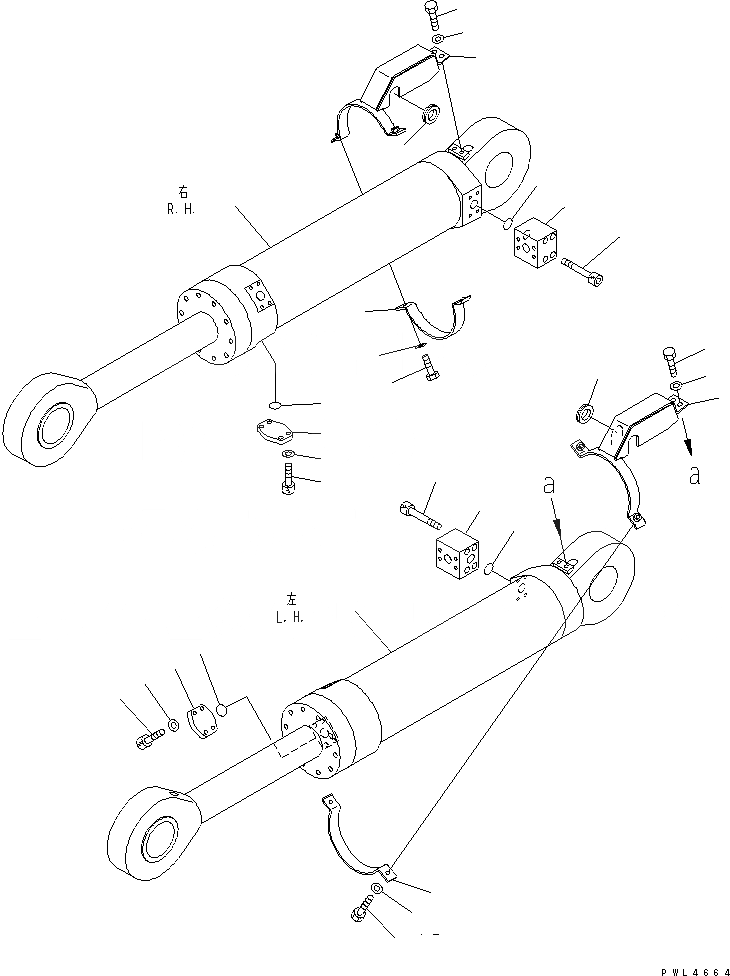 右
R.H.

a

a

左
L.H.

PWL4664