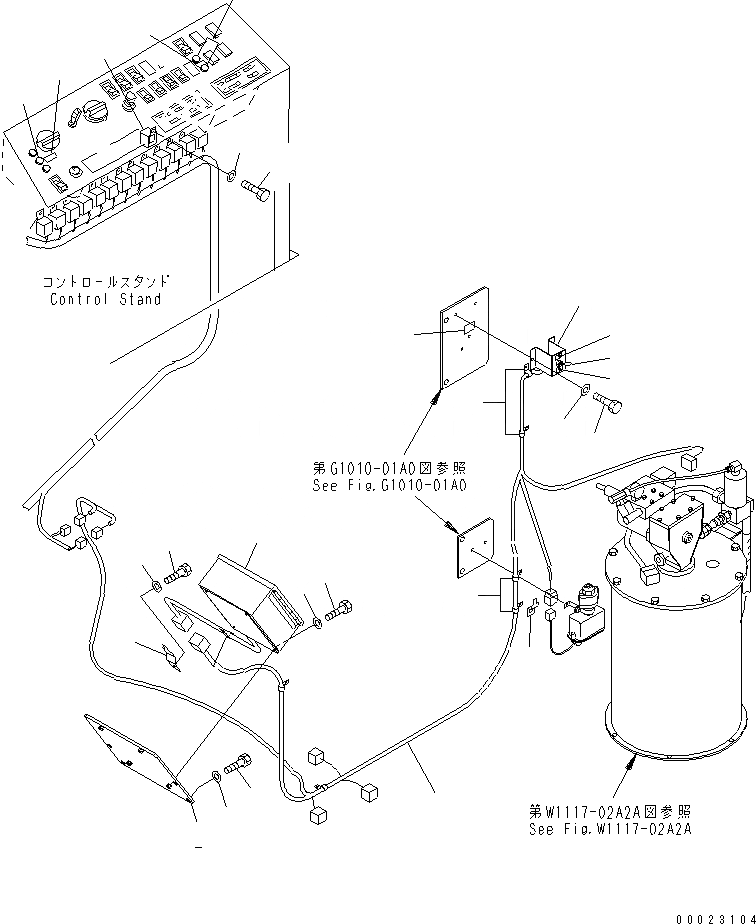 コントロールスタンド
Control Stand

第G1010-01A0図参照
See Fig.G1010-01A0

第W1117-02A2A図参照
See Fig.W1117-02A2A

00023104