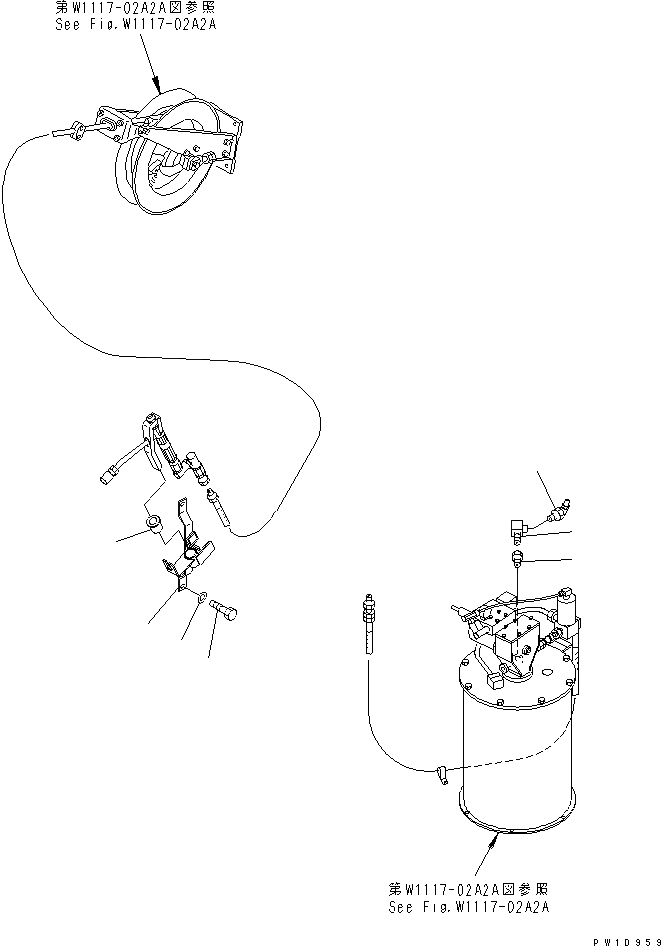 第W1117-02A2A図参照
See Fig.W1117-02A2A

第W1117-02A2A図参照
See Fig.W1117-02A2A

PW10959