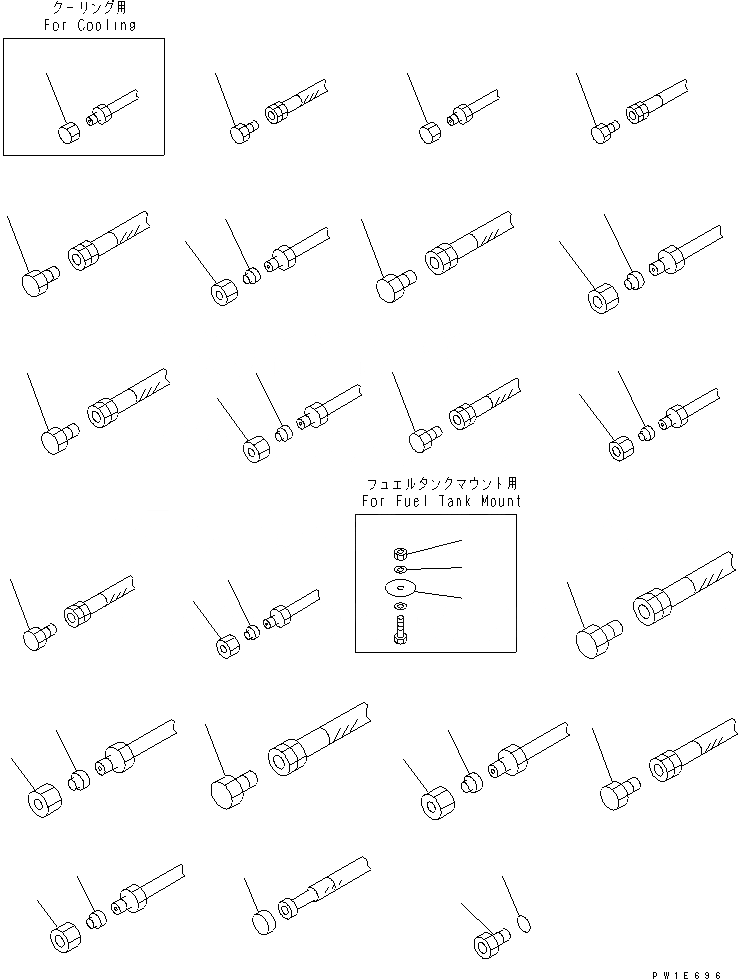 クーリング用
For Cooling

フュエルタンクマウント用
For Fuel Tank Mount

PW1E696