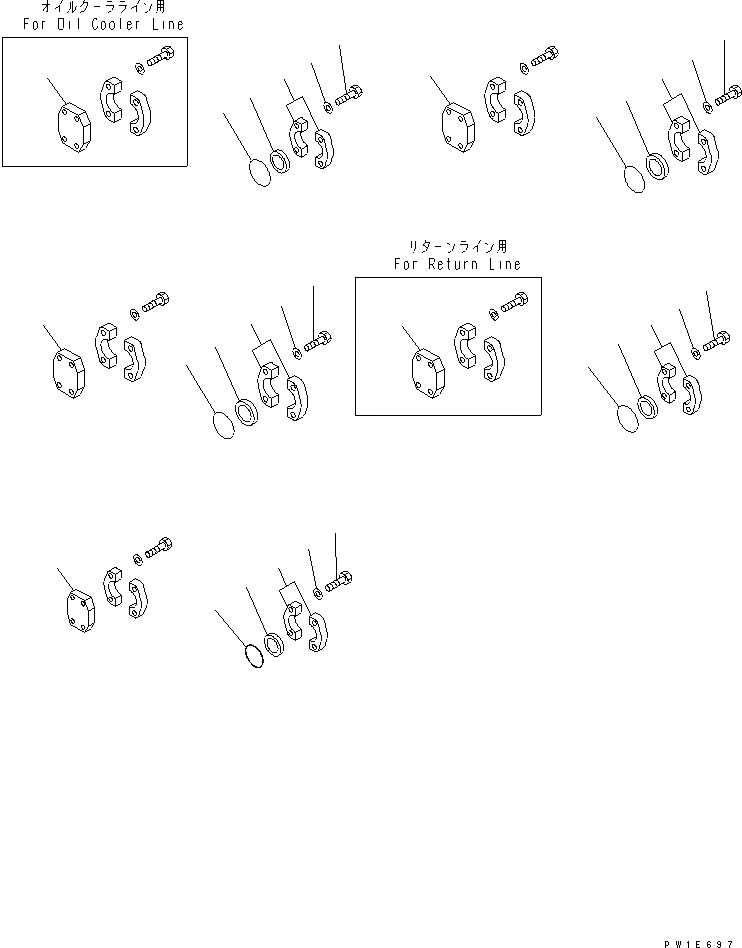 オイルクーラライン用
For Oil Cooler Line

リターンライン用
For Return Line

PW1E697