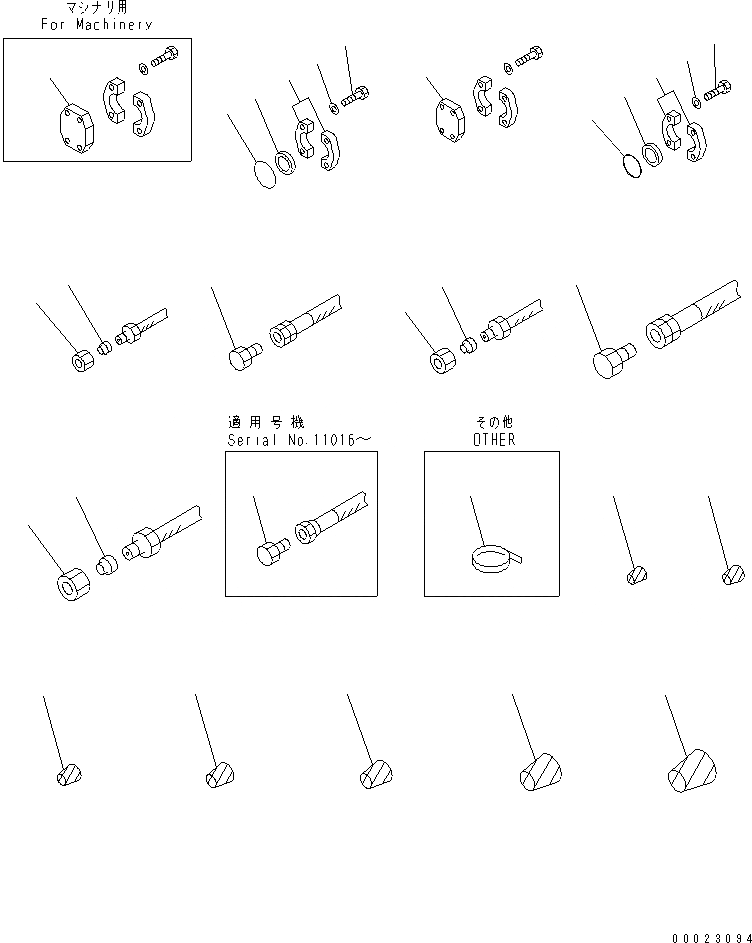 マシナリ用
For Machinery

適用号機
Serial No.11016～

その他
OTHER

00023094