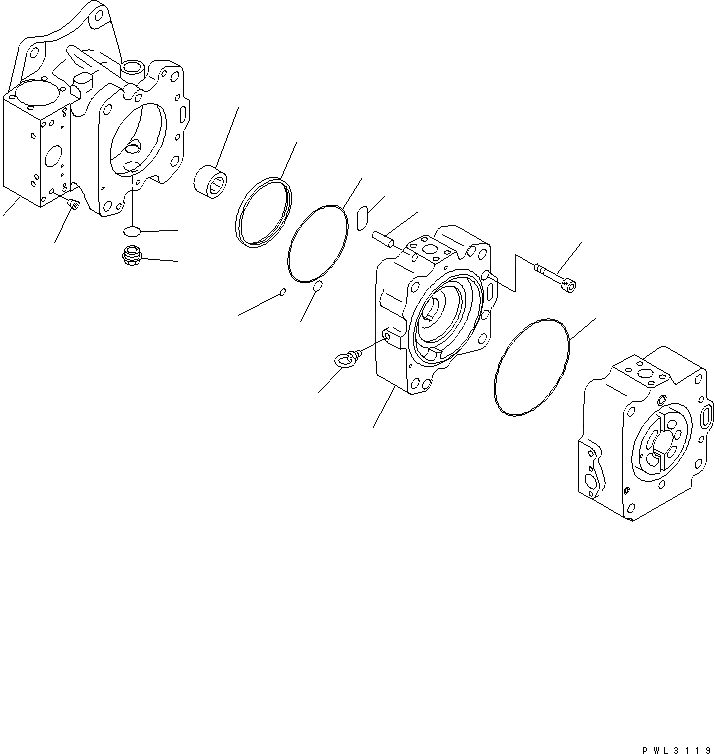 PWL3119