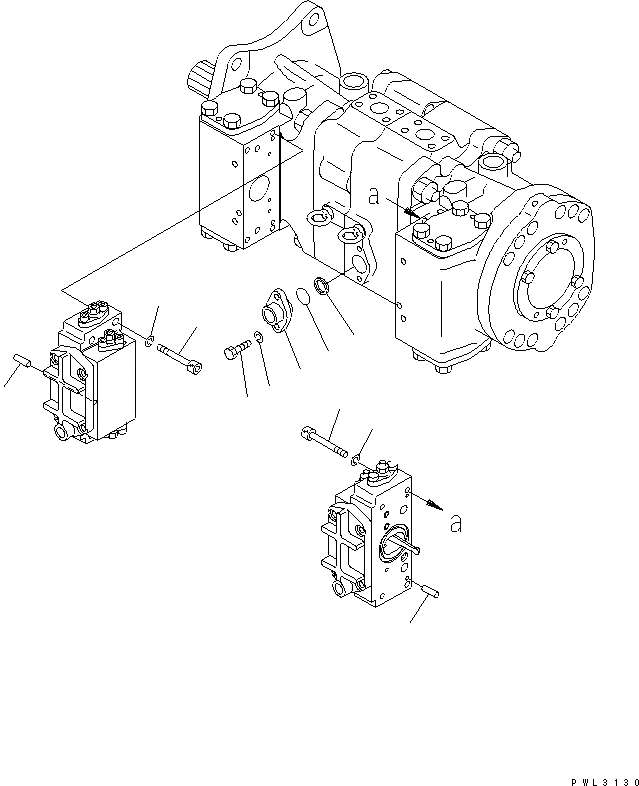 a

a

PWL3130