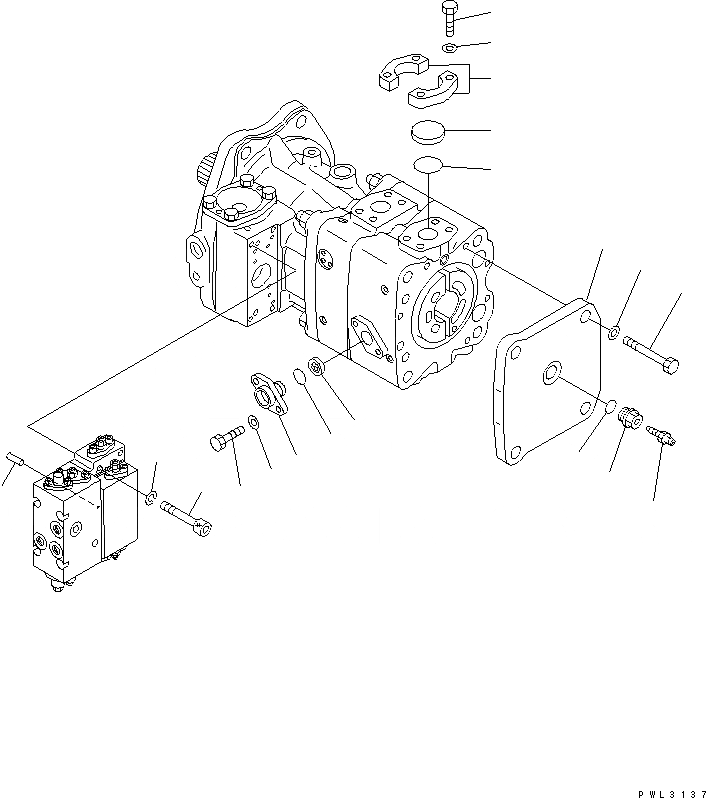 PWL3137