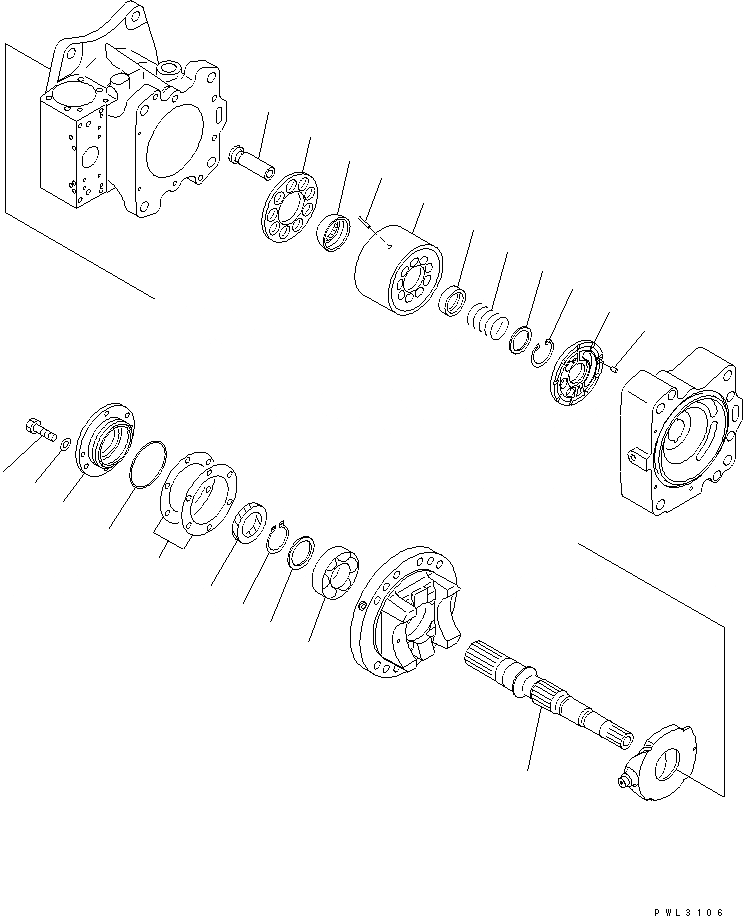 PWL3106