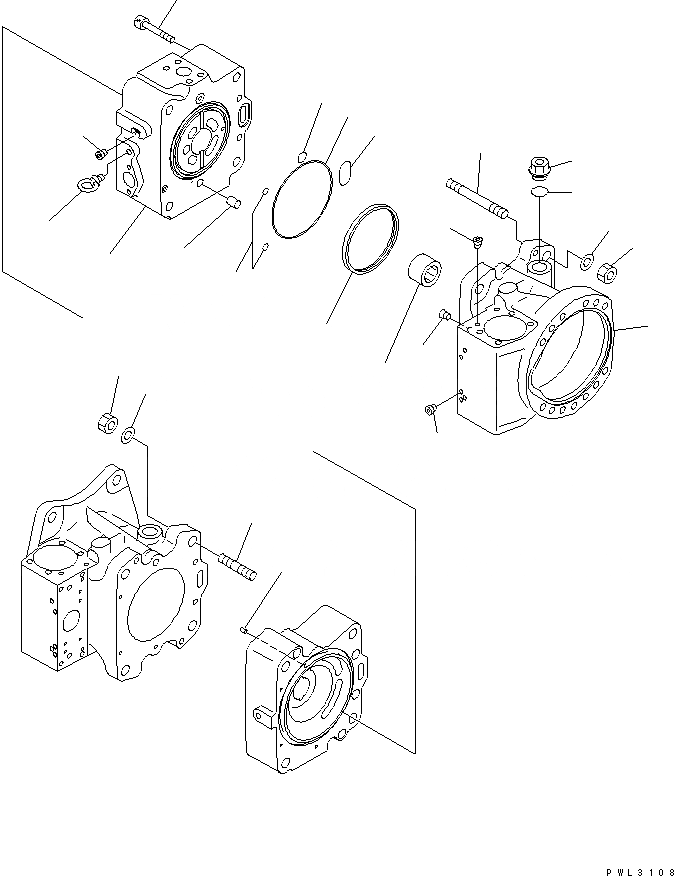 PWL3108