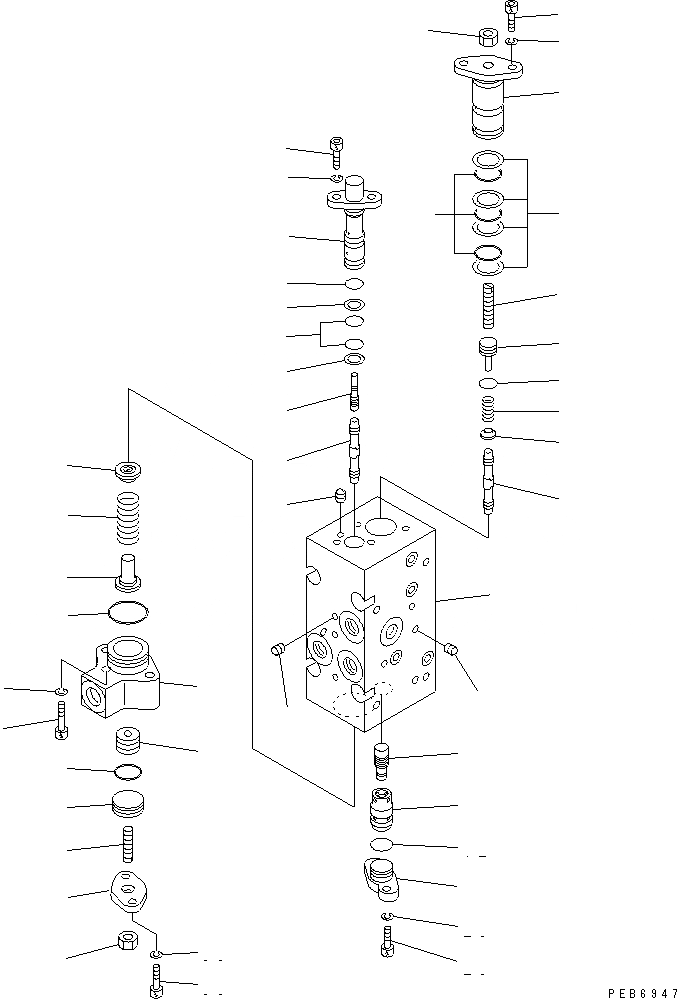 PEB6947