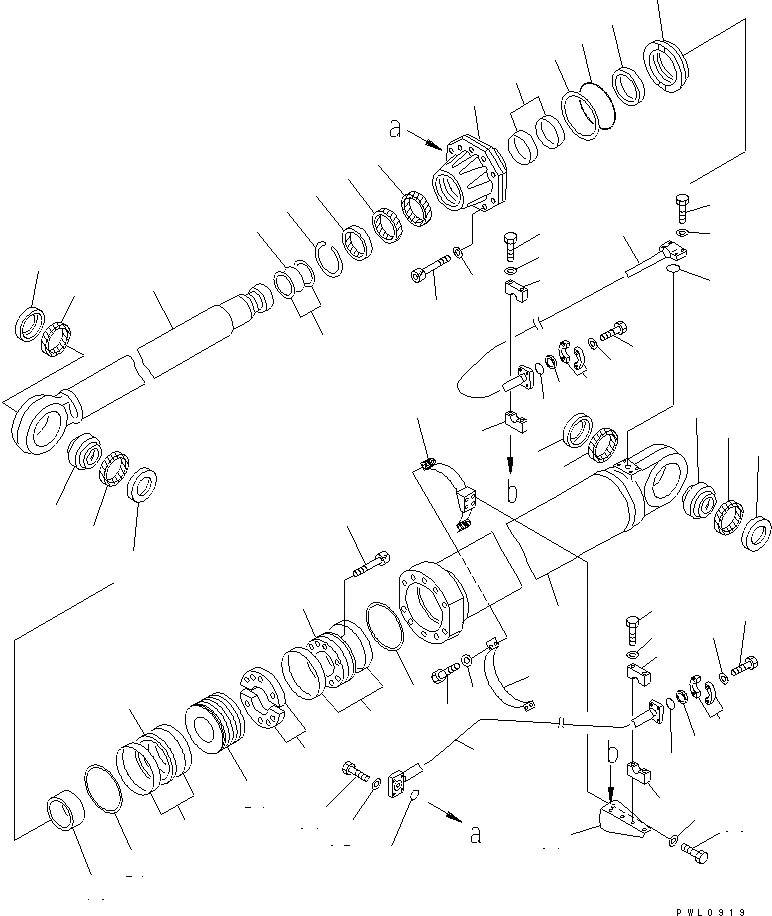 a

b

b

a

PWL0919