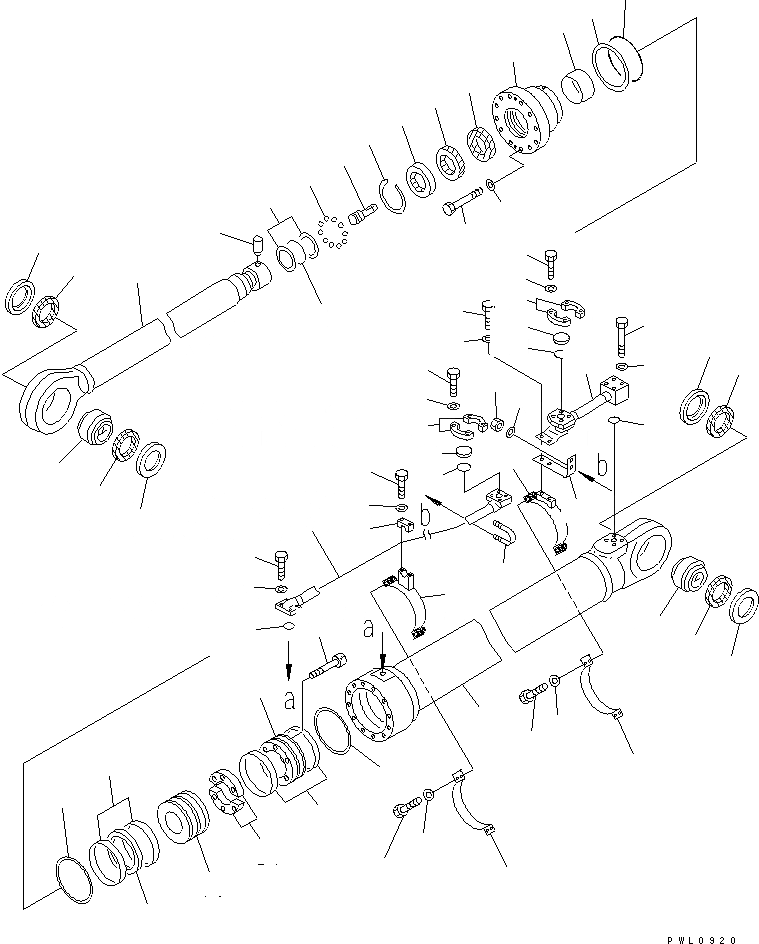 b

b

a

a

PWL0920