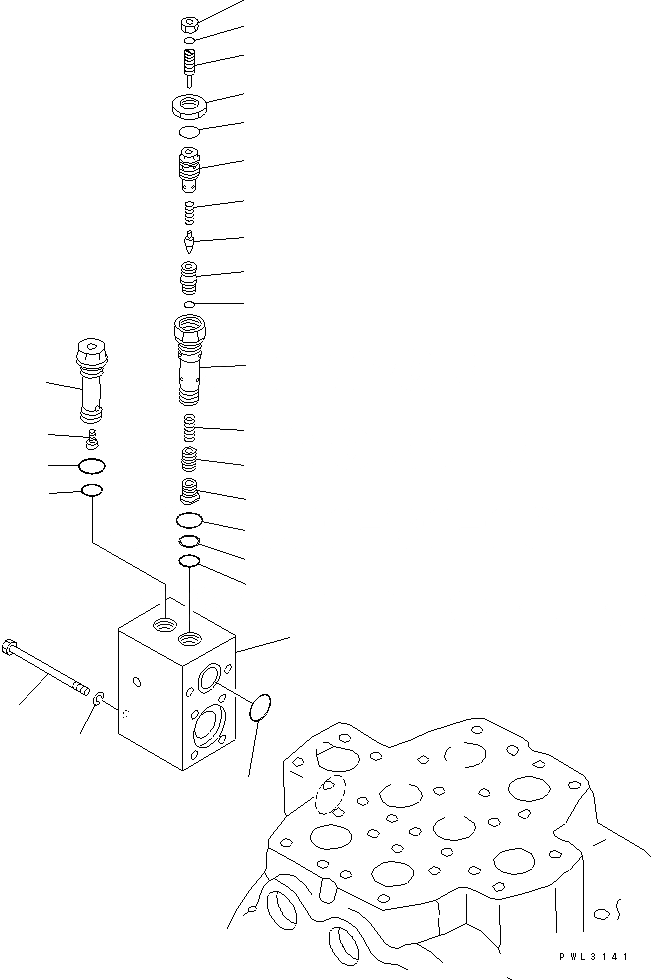 PWL3141